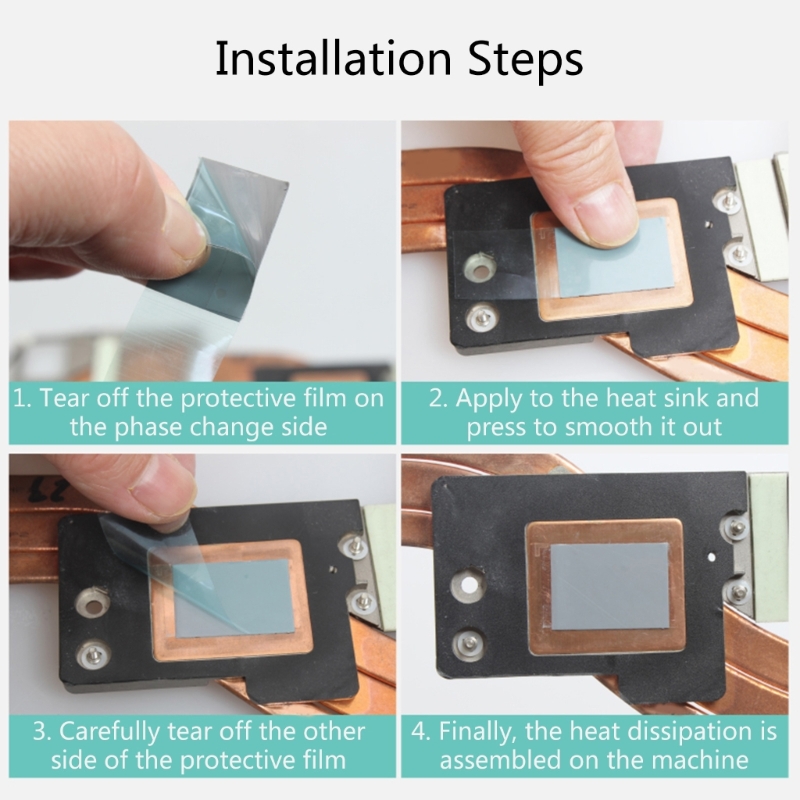 Installation Steps

1. Tear off the protective film on the phase change side

2. Apply to the heat sink and press to smooth it out

3. Carefully tear off the other side of the protective film

4. Finally, the heat dissipation is assembled on the machine