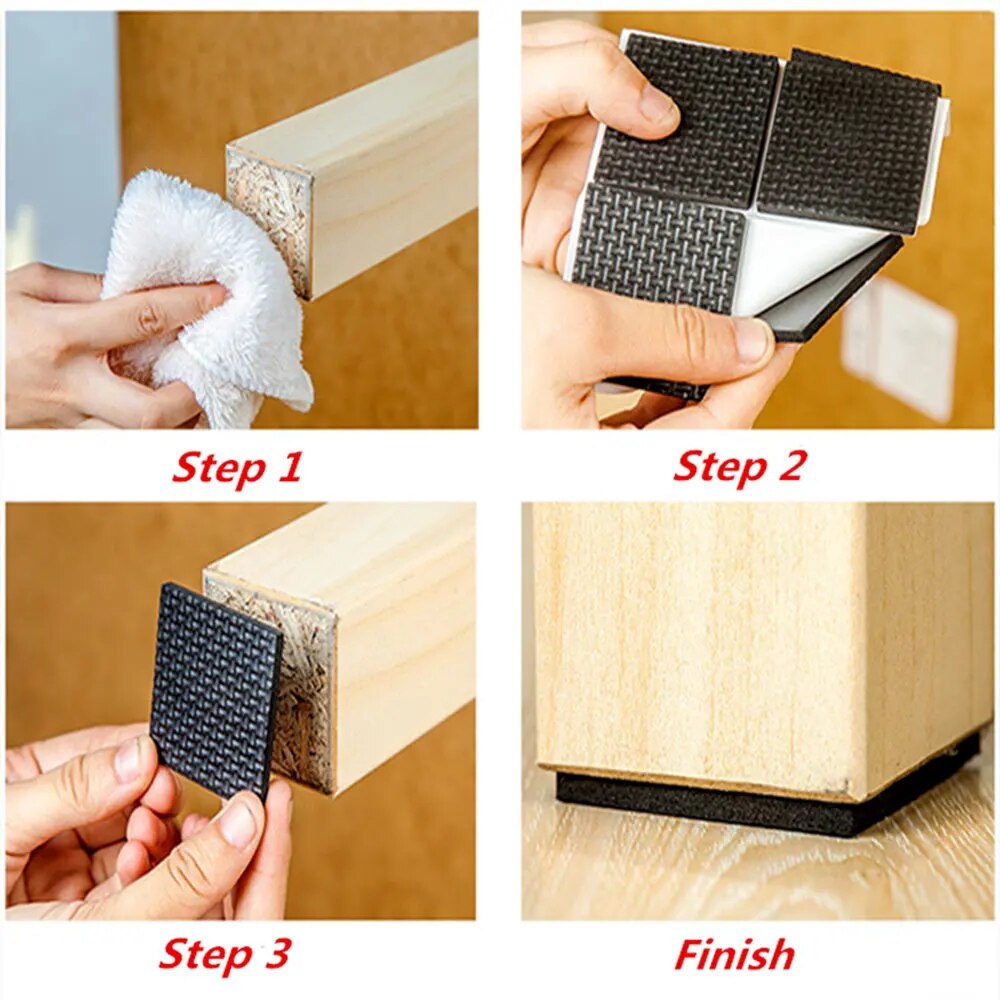 Step 1

Step 2

Step 3

Finish