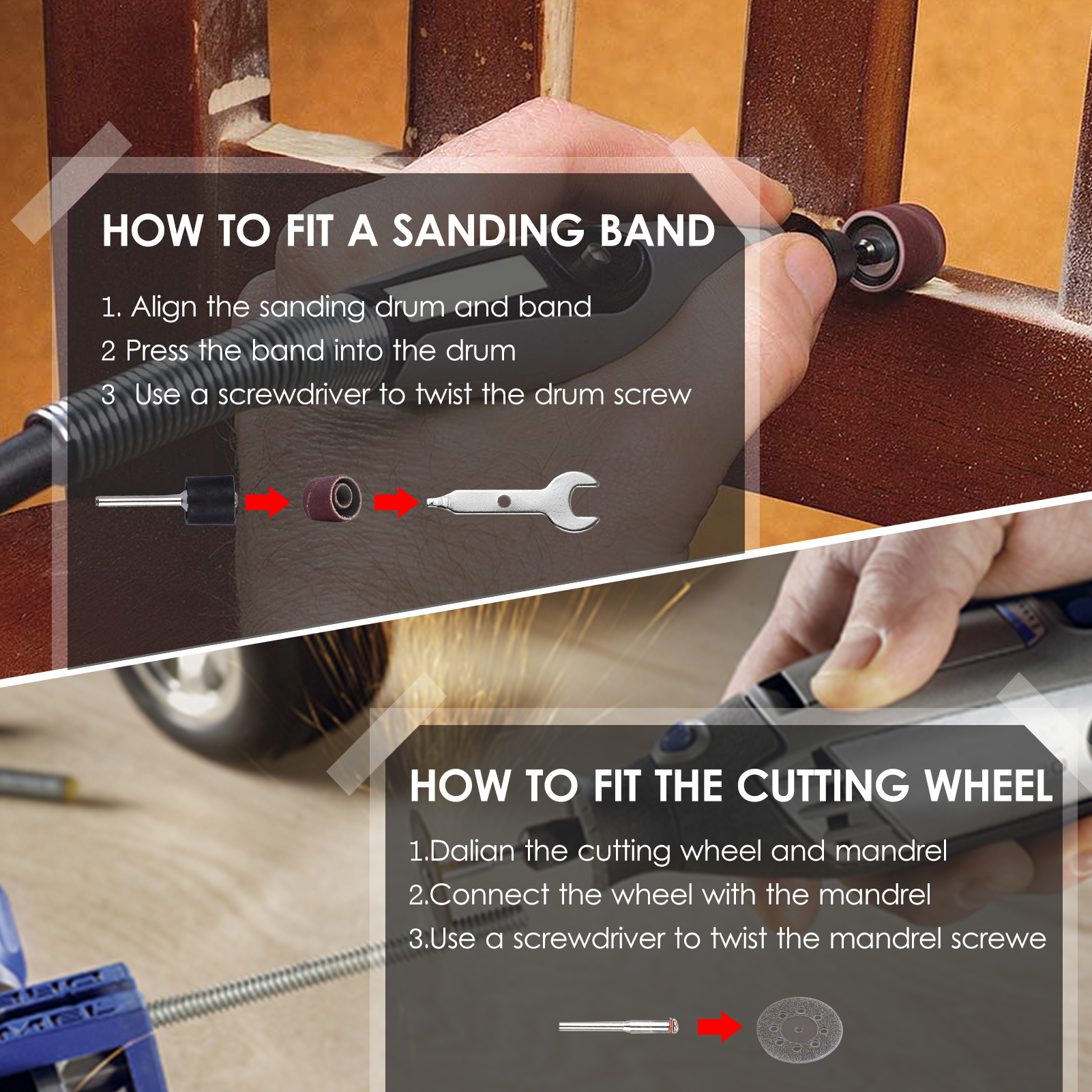 HOW TO FIT A SANDING BAND

1. Align the sanding drum and band
2 Press the band into the drum
3 Use a screwdriver to twist the drum screw

HOW TO FIT THE CUTTING WHEEL

1.Dalian the cutting wheel and mandrel
2.Connect the wheel with the mandrel
3.Use a screwdriver to twist the mandrel screwe