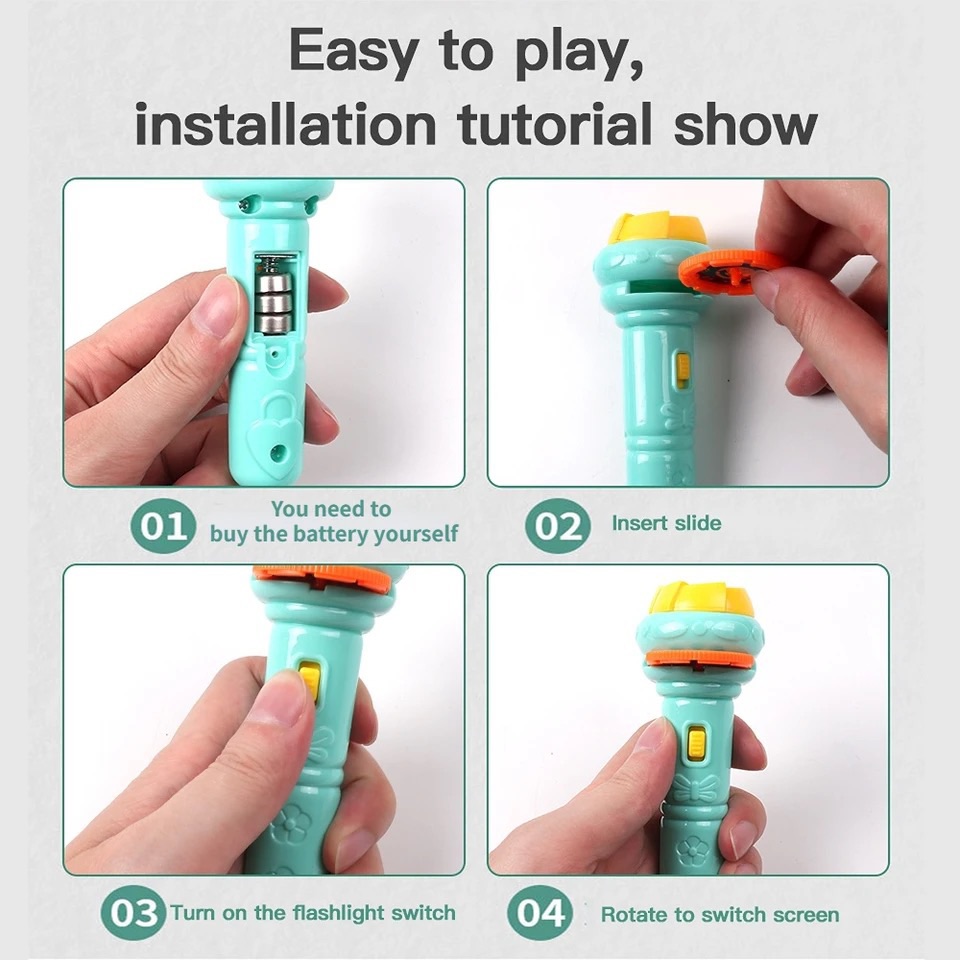 Easy to play,
installation tutorial show

01 You need to buy the battery yourself

02 Insert slide

03 Turn on the flashlight switch

04 Rotate to switch screen