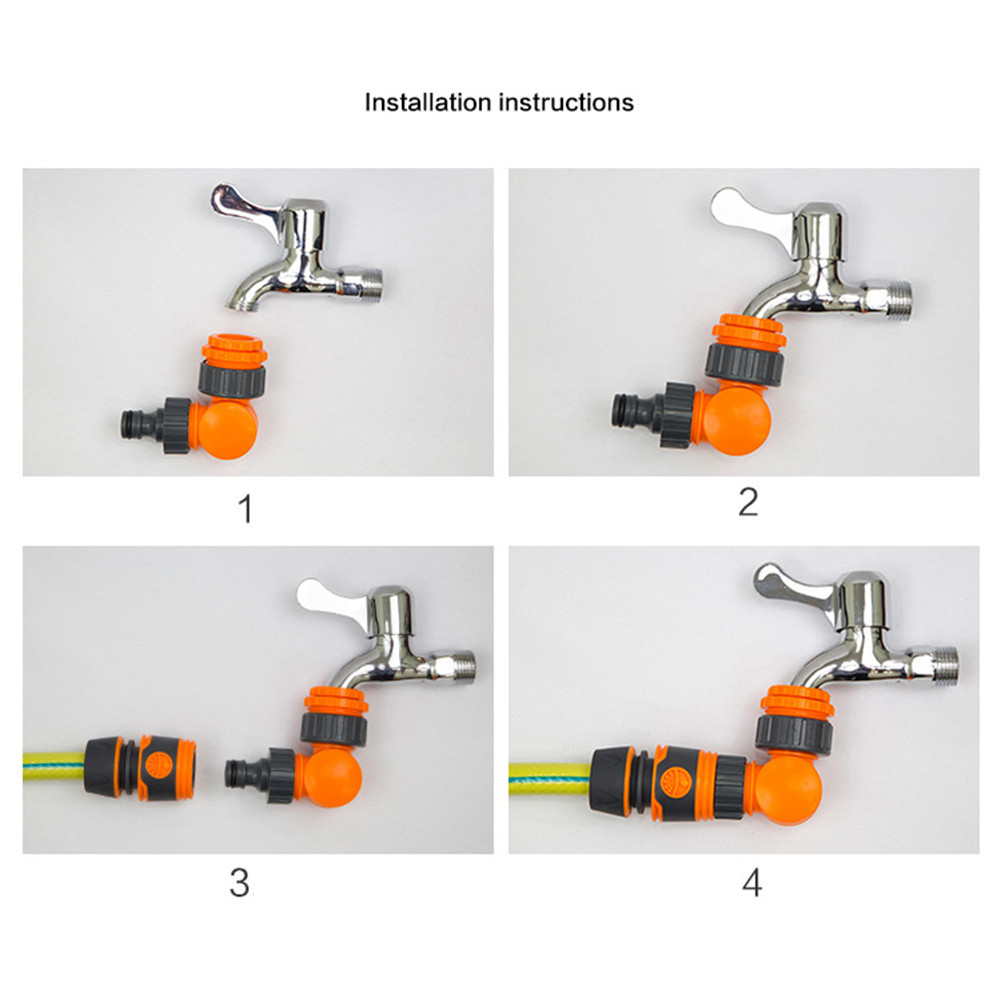 Installation instructions

1

2

3

4